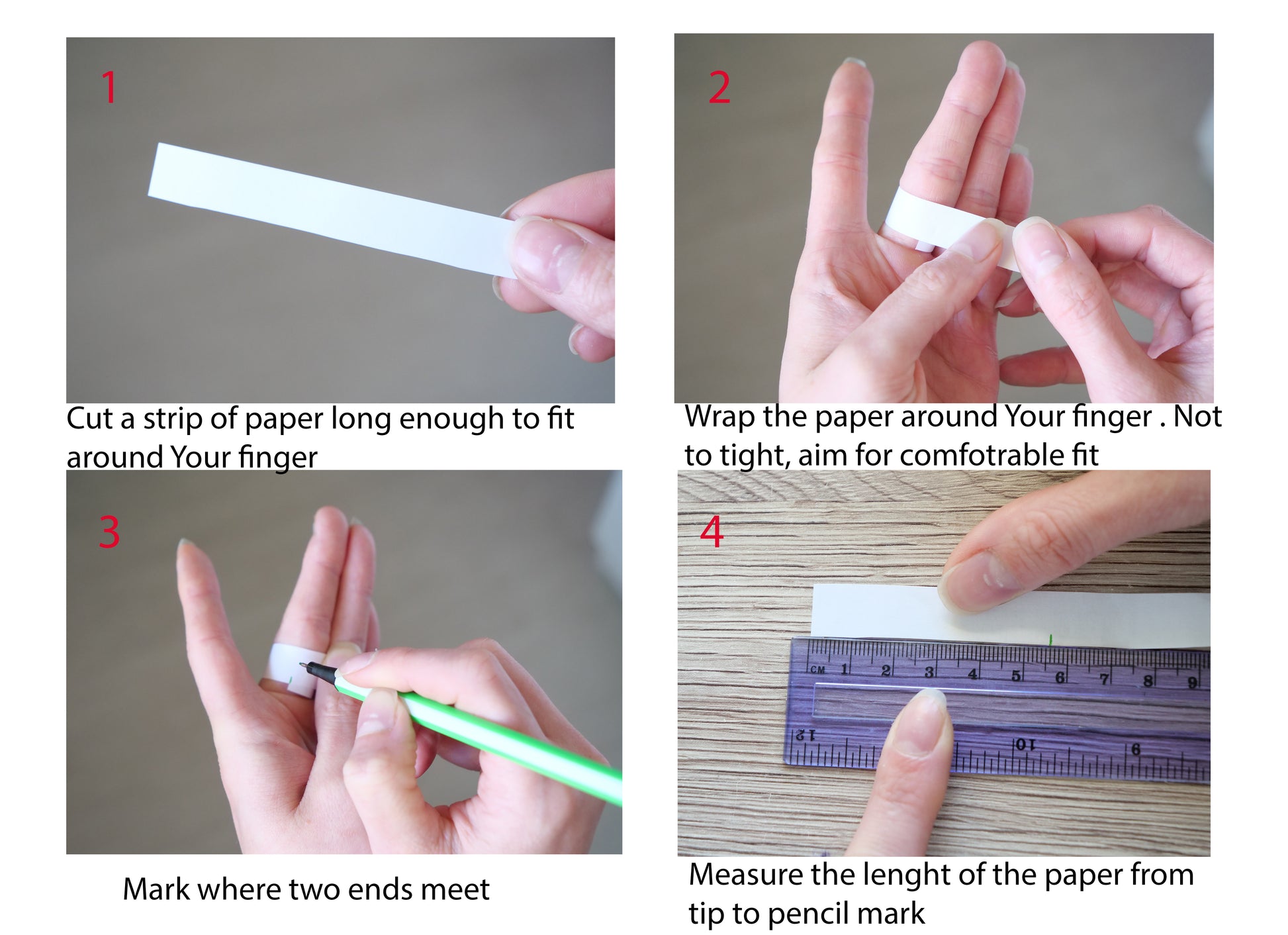 1

Cut a strip of paper long enough to fit around Your finger

2

Wrap the paper around Your finger . Not to tight, aim for comfotrable fit

3

Mark where two ends meet

4

CM 1 2 3 4 5 6 7 8 9

12 10 9

Measure the lenght of the paper from tip to pencil mark